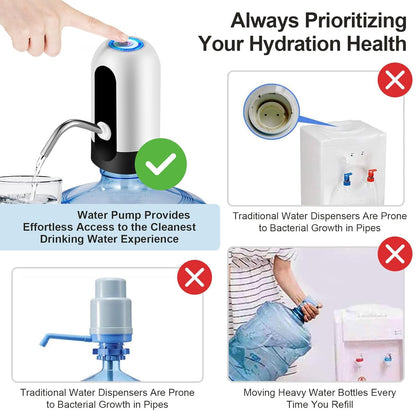 Always Prioritizing Your Hydration Health

Water Pump Provides Effortless Access to the Cleanest Drinking Water Experience

Traditional Water Dispensers Are Prone to Bacterial Growth in Pipes

Traditional Water Dispensers Are Prone to Bacterial Growth in Pipes

Moving Heavy Water Bottles Every Time You Refill